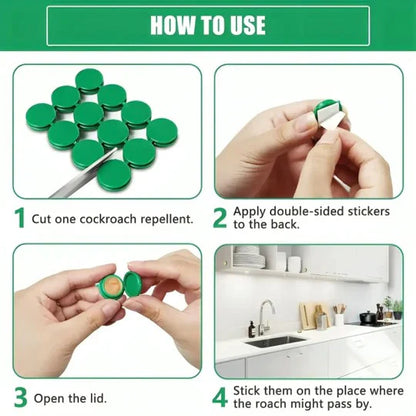 HOW TO USE

1 Cut one cockroach repellent.

2 Apply double-sided stickers to the back.

3 Open the lid.

4 Stick them on the place where the roach might pass by.